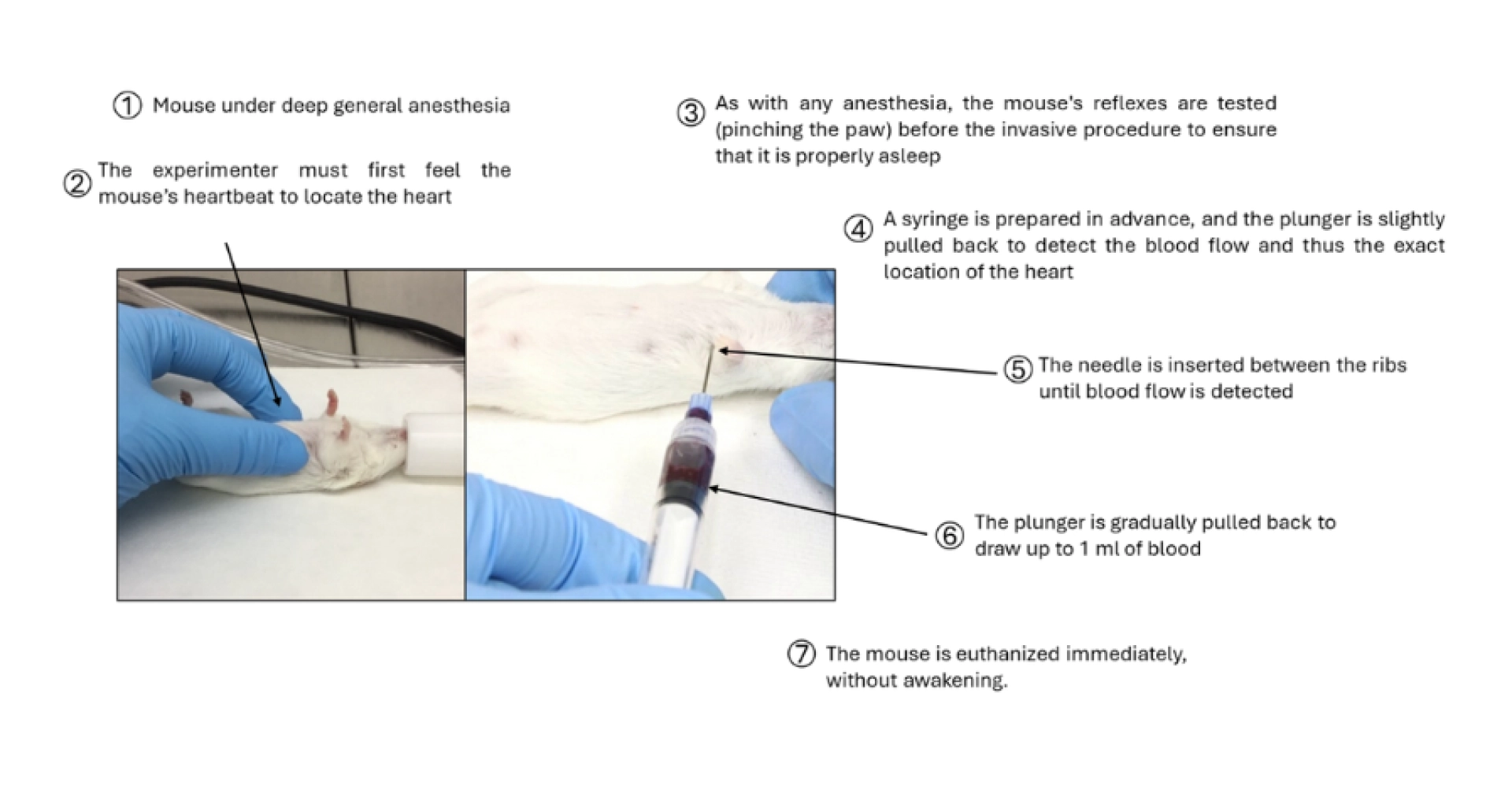 ① Mouse under deep general anesthesia

② The experimenter must first feel the mouse's heartbeat to locate the heart

③ As with any anesthesia, the mouse's reflexes are tested (pinching the paw) before the invasive procedure to ensure that it is properly asleep

④ A syringe is prepared in advance, and the plunger is slightly pulled back to detect the blood flow and thus the exact location of the heart

⑤ The needle is inserted between the ribs until blood flow is detected

⑥ The plunger is gradually pulled back to draw up to 1 ml of blood

⑦ The mouse is euthanized immediately, without awakening.