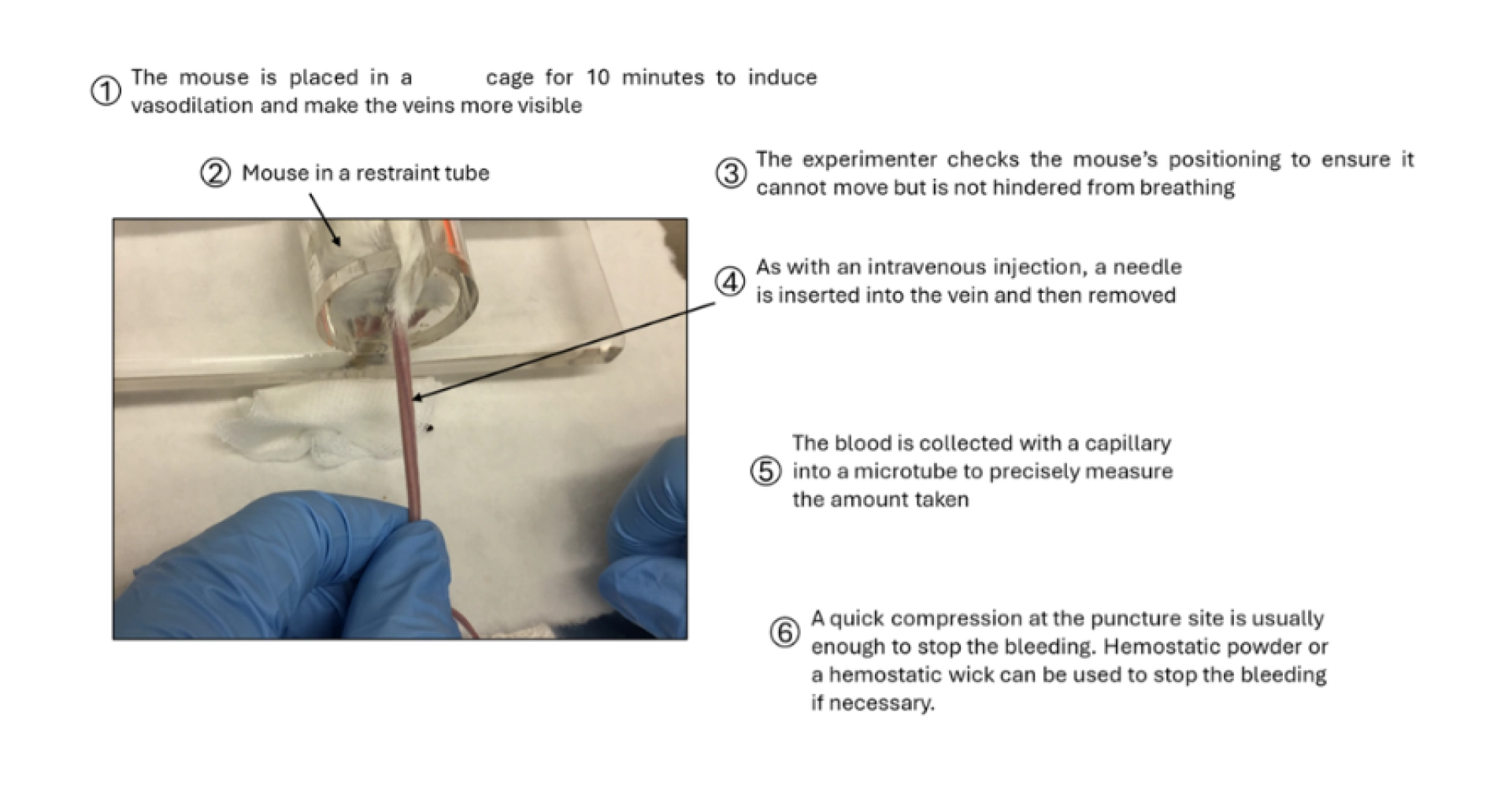 ① The mouse is placed in a cage for 10 minutes to induce vasodilation and make the veins more visible

② Mouse in a restraint tube

③ The experimenter checks the mouse's positioning to ensure it cannot move but is not hindered from breathing

④ As with an intravenous injection, a needle is inserted into the vein and then removed

⑤ The blood is collected with a capillary into a microtube to precisely measure the amount taken

⑥ A quick compression at the puncture site is usually enough to stop the bleeding. Hemostatic powder or a hemostatic wick can be used to stop the bleeding if necessary.